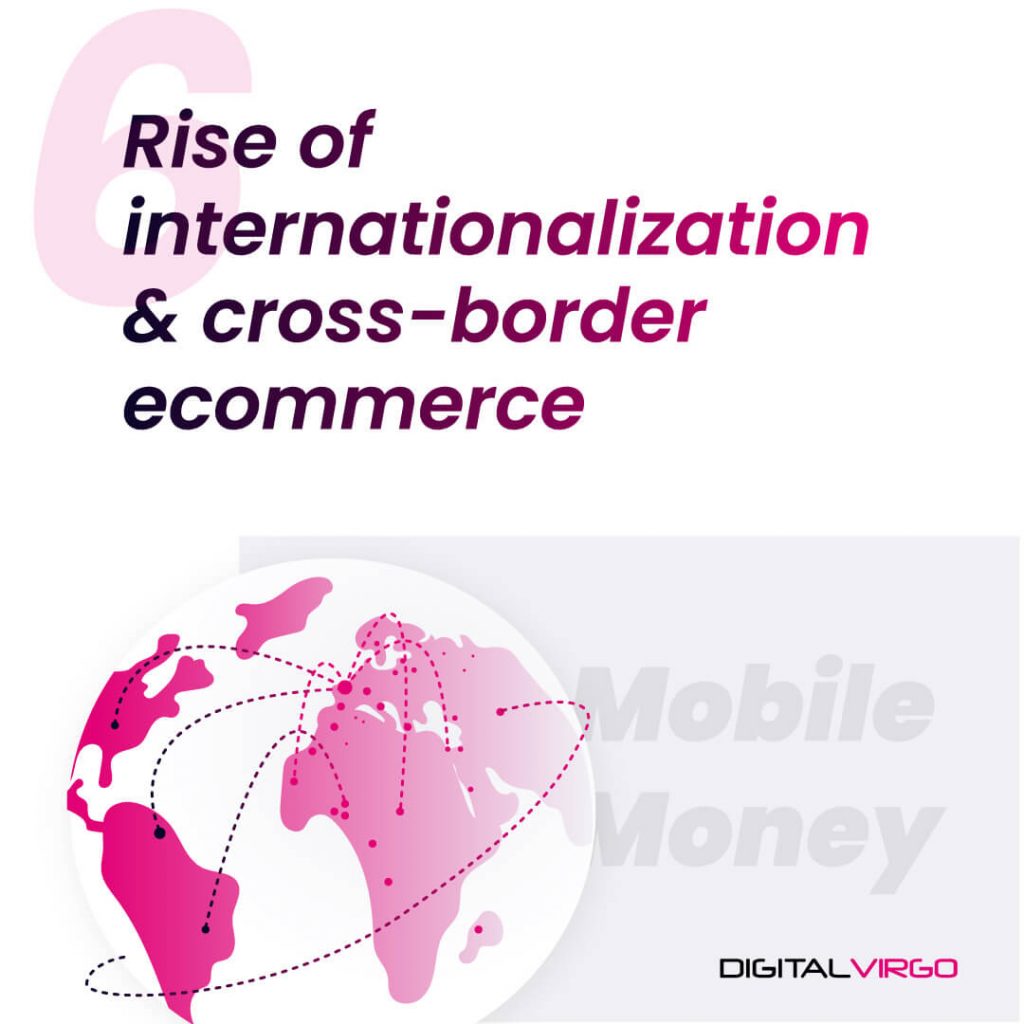 6

Rise of internationalization & cross-border ecommerce

Mobile Money

DIGITALVIRGO