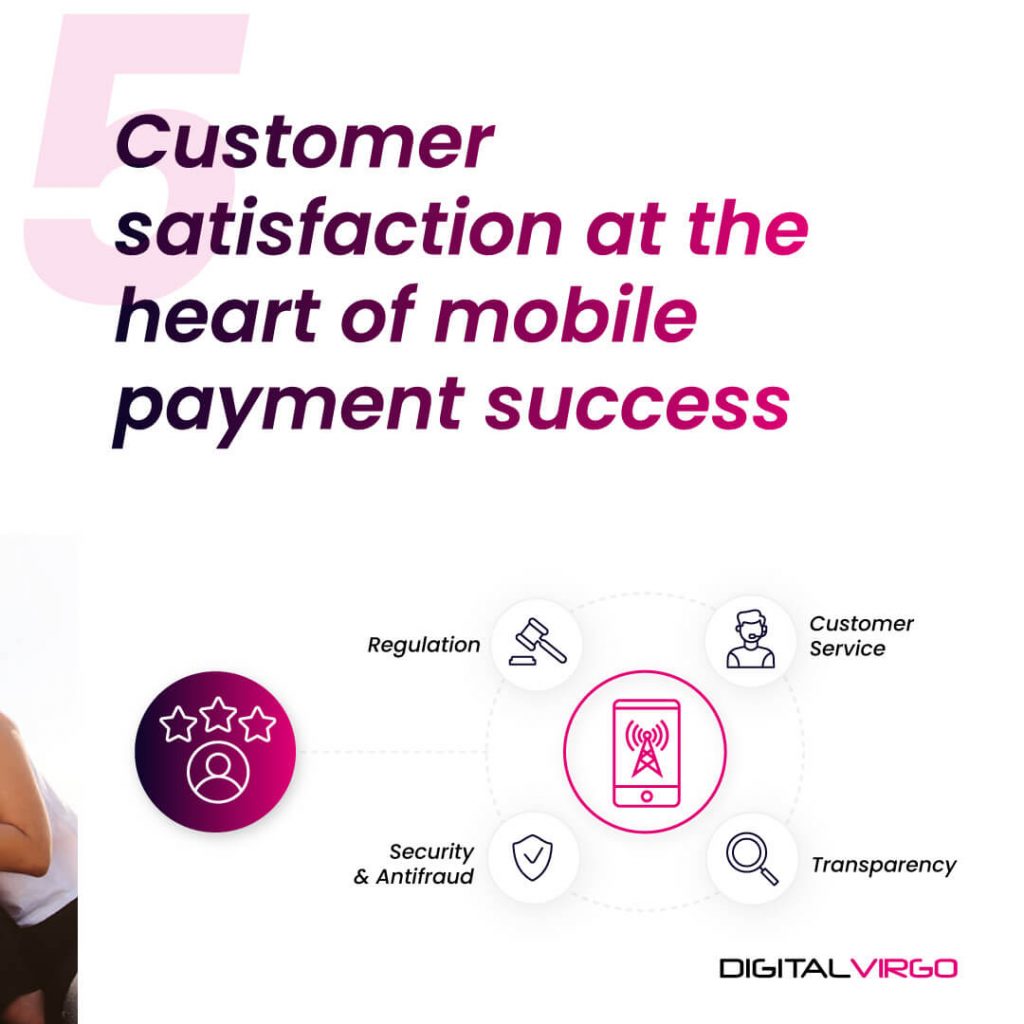 5

Customer satisfaction at the heart of mobile payment success

Regulation

Customer Service

Security & Antifraud

Transparency

DIGITALVIRGO