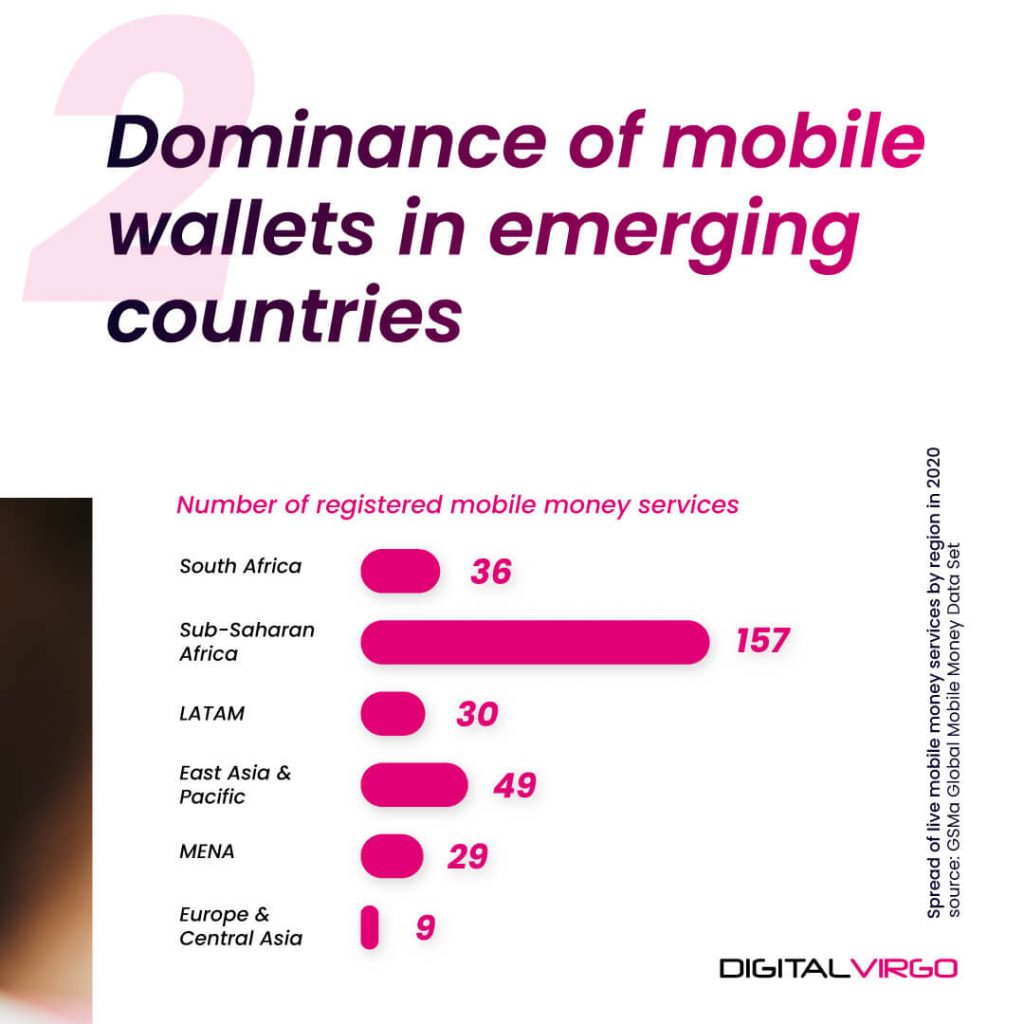 2

Dominance of mobile wallets in emerging countries

Number of registered mobile money services

South Africa 36

Sub-Saharan Africa 157

LATAM 30

East Asia & Pacific 49

MENA 29

Europe & Central Asia 9

Spread of live mobile money services by region in 2020
source: GSMa Global Mobile Money Data Set

DIGITALVIRGO