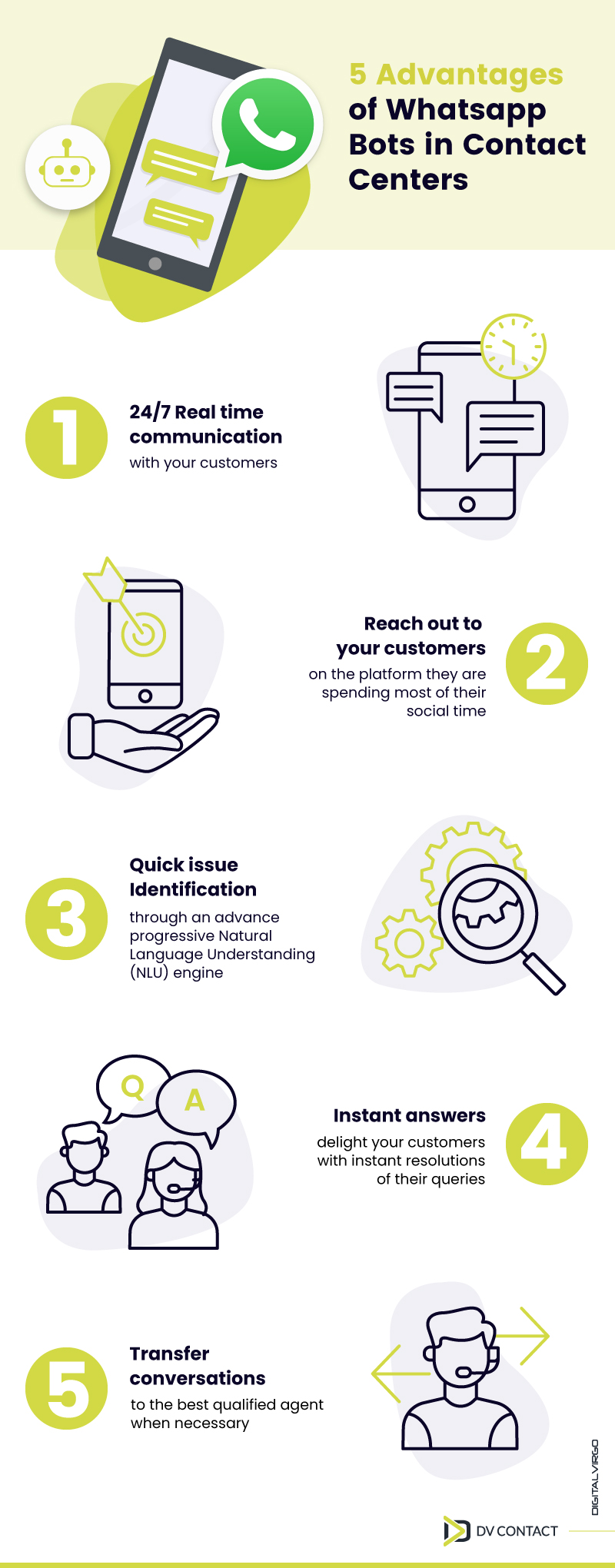 5 Advantages of Whatsapp Bots in Contact Centers

1
24/7 Real time communication
with your customers

Reach out to your customers
on the platform they are spending most of their social time
2

3
Quick issue Identification
through an advance progressive Natural Language Understanding (NLU) engine

Q
A

Instant answers
delight your customers with instant resolutions of their queries
4

5
Transfer conversations
to the best qualified agent when necessary

DIGITALVIRGO

DV CONTACT